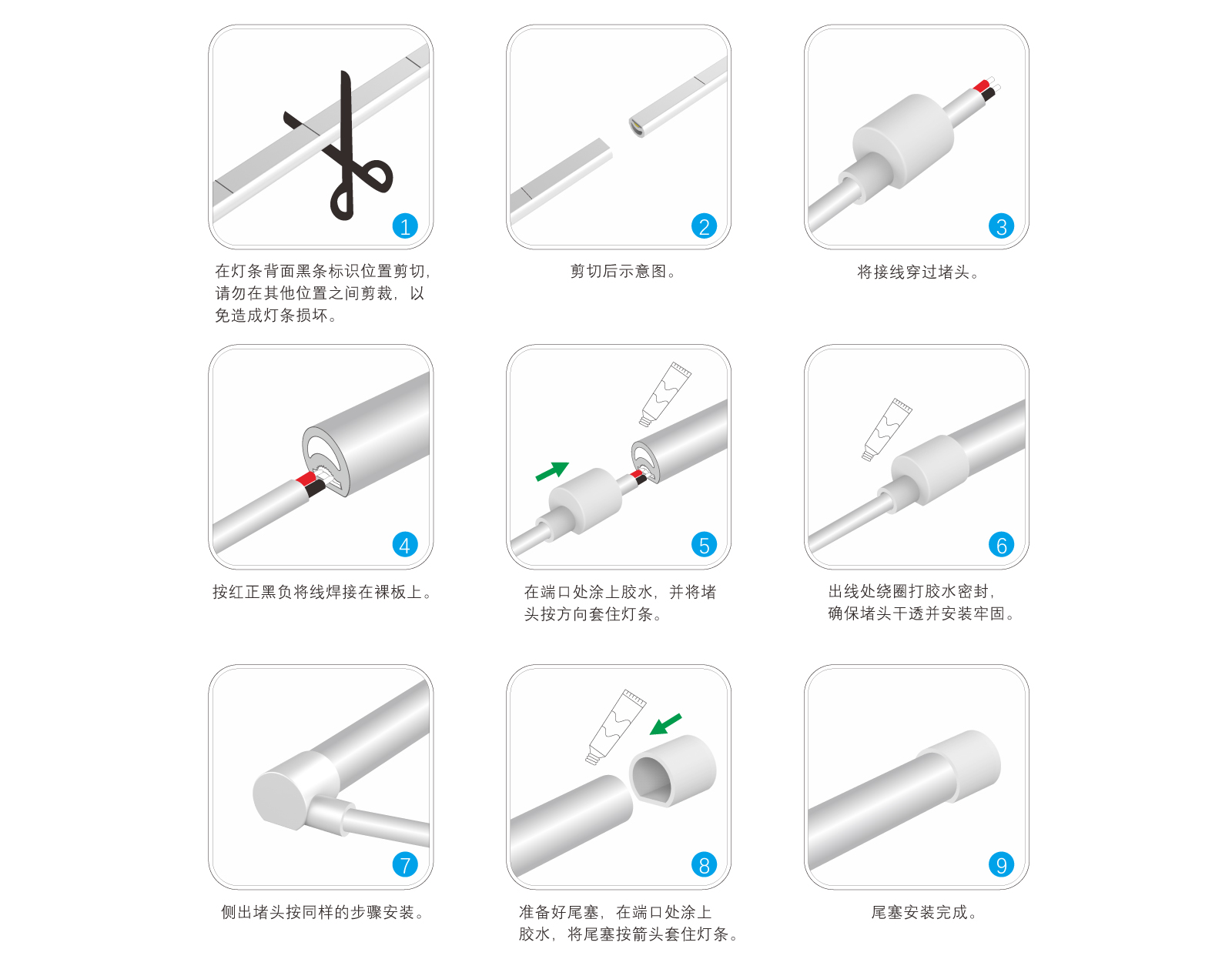 1

在灯条背面黑条标识位置剪切，请勿在其他位置之间剪裁，以免造成灯条损坏。

2

剪切后示意图。

3

将接线穿过堵头。

4

按红正黑负将线焊接在裸板上。

5

在端口处涂上胶水，并将堵头按方向套住灯条。

6

出线处绕圈打胶水密封，确保堵头干透并安装牢固。

7

侧出堵头按同样的步骤安装。

8

准备好尾塞，在端口处涂上胶水，将尾塞按箭头套住灯条。

9

尾塞安装完成。