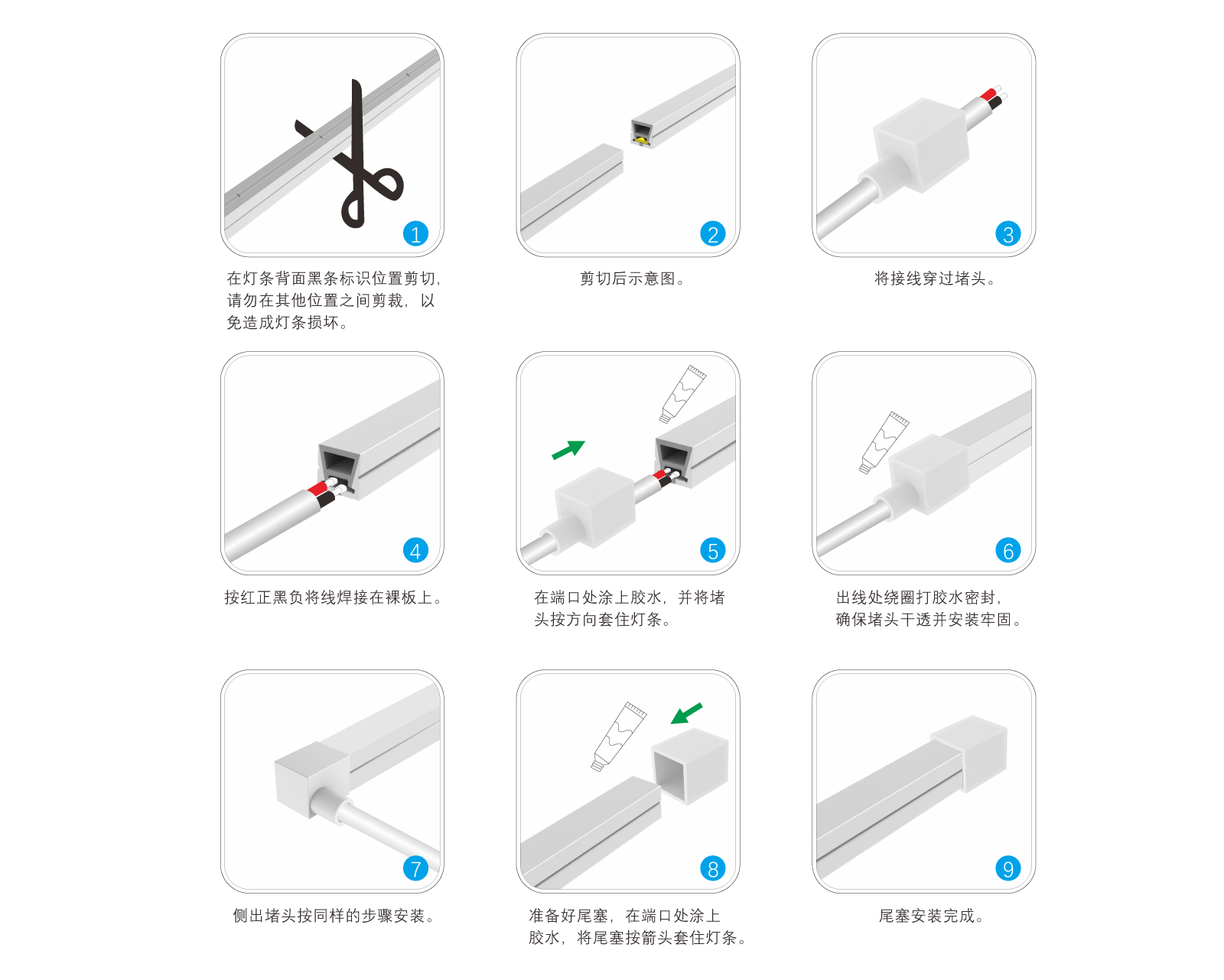 1

在灯条背面黑条标识位置剪切，请勿在其他位置之间剪裁，以免造成灯条损坏。

2

剪切后示意图。

3

将接线穿过堵头。

4

按红正黑负将线焊接在裸板上。

5

在端口处涂上胶水，并将堵头按方向套住灯条。

6

出线处绕圈打胶水密封，确保堵头干透并安装牢固。

7

侧出堵头按同样的步骤安装。

8

准备好尾塞，在端口处涂上胶水，将尾塞按箭头套住灯条。

9

尾塞安装完成。